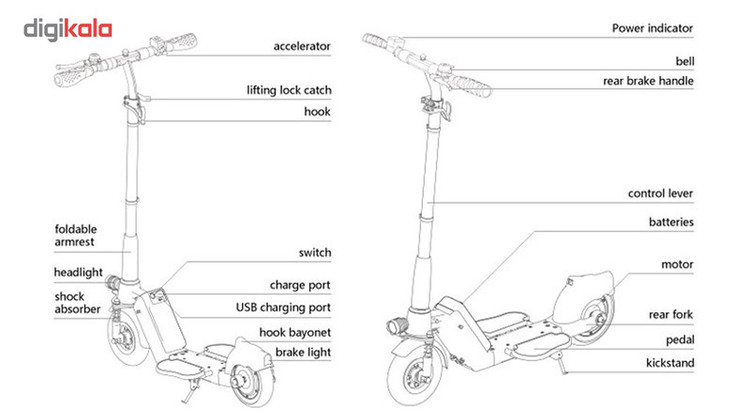 digikala

accelerator
lifting lock catch
hook
foldable armrest
headlight
shock absorber
switch
charge port
USB charging port
hook bayonet
brake light

Power indicator
bell
rear brake handle
control lever
batteries
motor
rear fork
pedal
kickstand